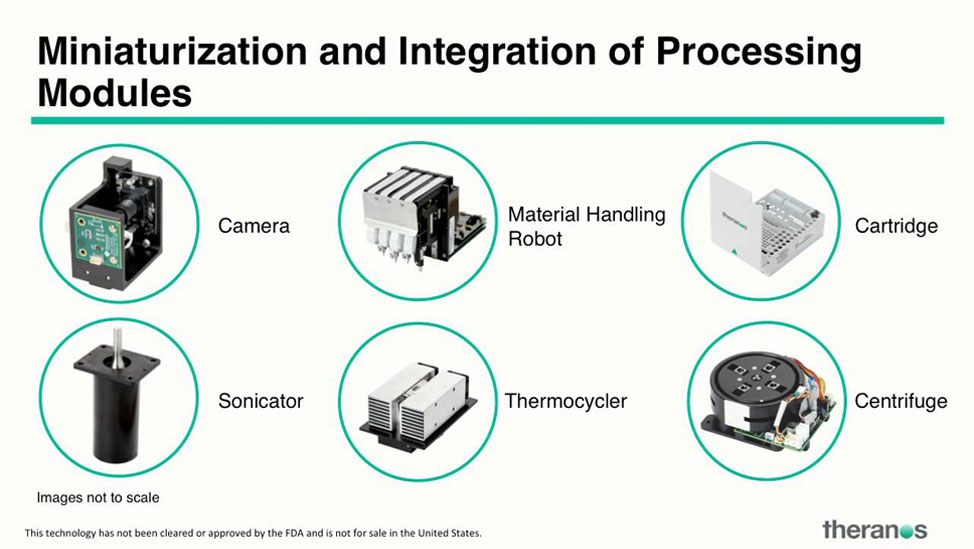 Miniaturization and Integration of Processing Modules

Camera

Material Handling Robot

theranos

Cartridge

Sonicator

Thermocycler

Centrifuge

Images not to scale

This technology has not been cleared or approved by the FDA and is not for sale in the United States.

theranos